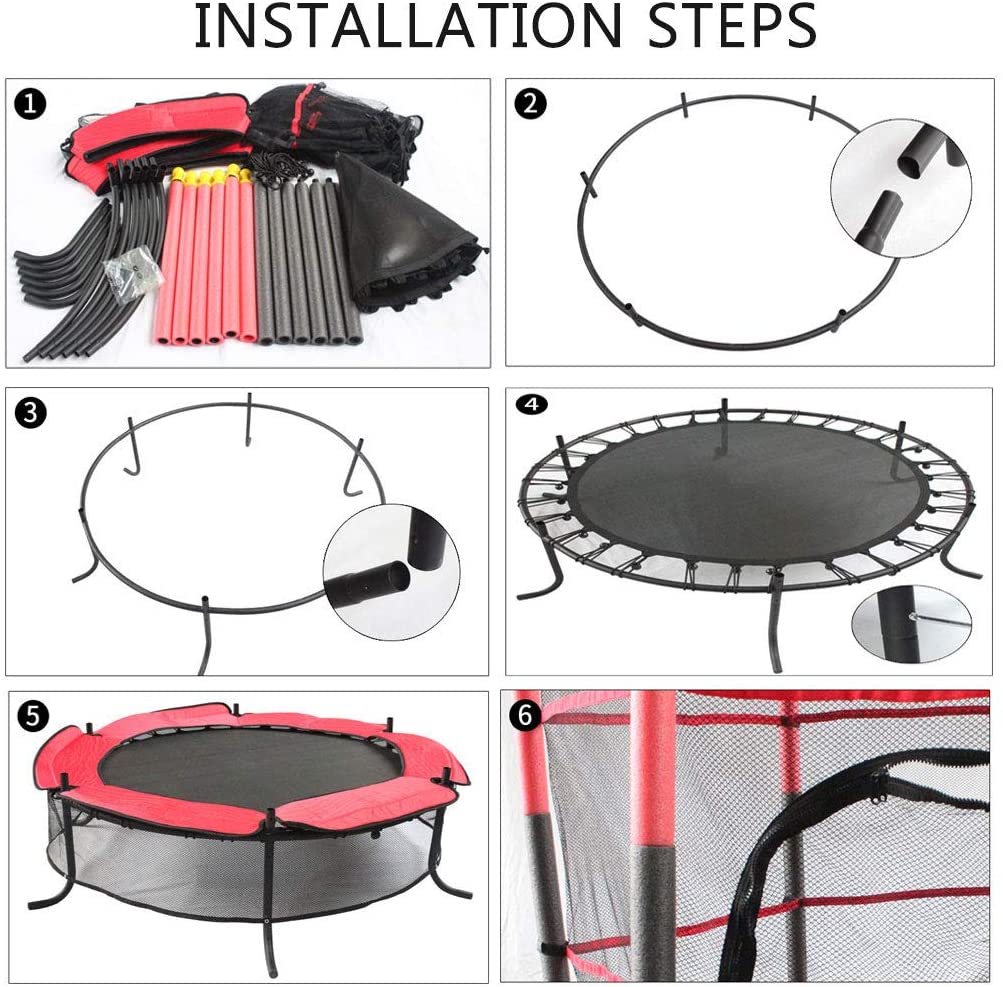 INSTALLATION STEPS

1

2

3

4

5

6