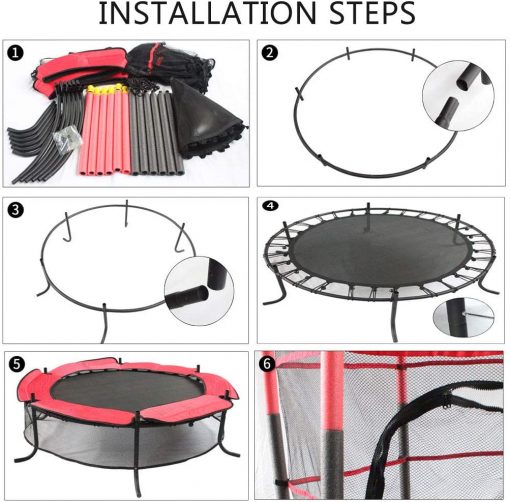 INSTALLATION STEPS

1

2

3

4

5

6