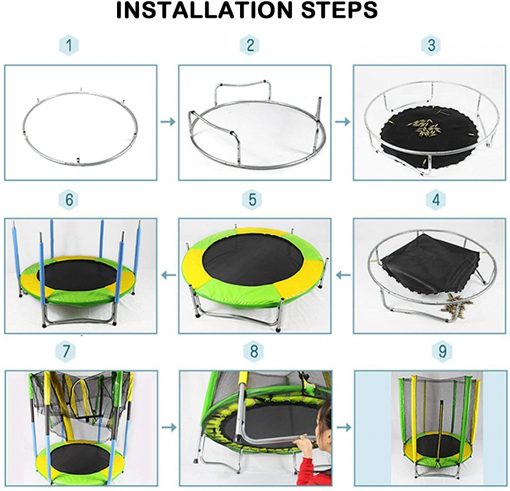 INSTALLATION STEPS

1

2

3

6

5

4

7

8

9