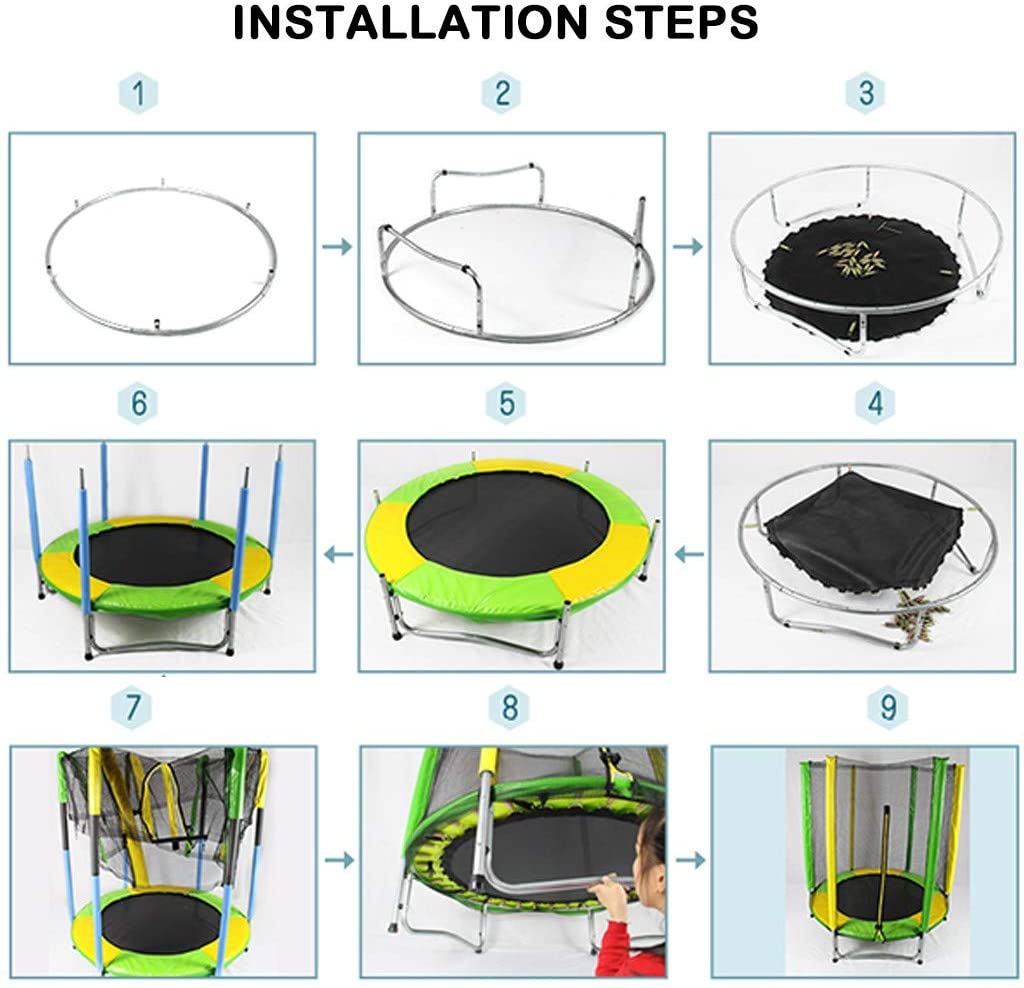 INSTALLATION STEPS

1

2

3

6

5

4

7

8

9