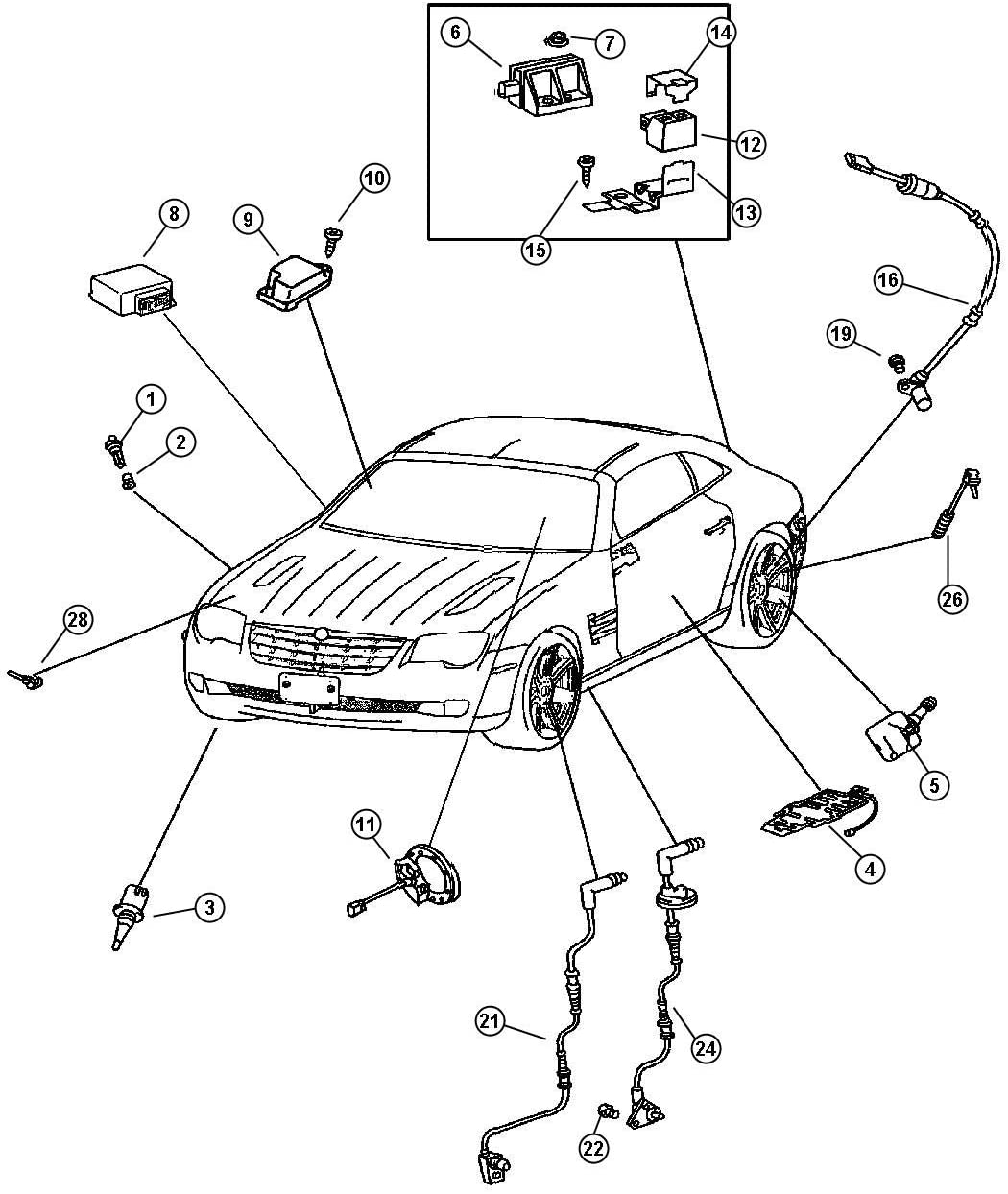 6
7
14
12
13
15
10
8
9
16
19
1
2
26
28
5
4
11
3
21
24
22