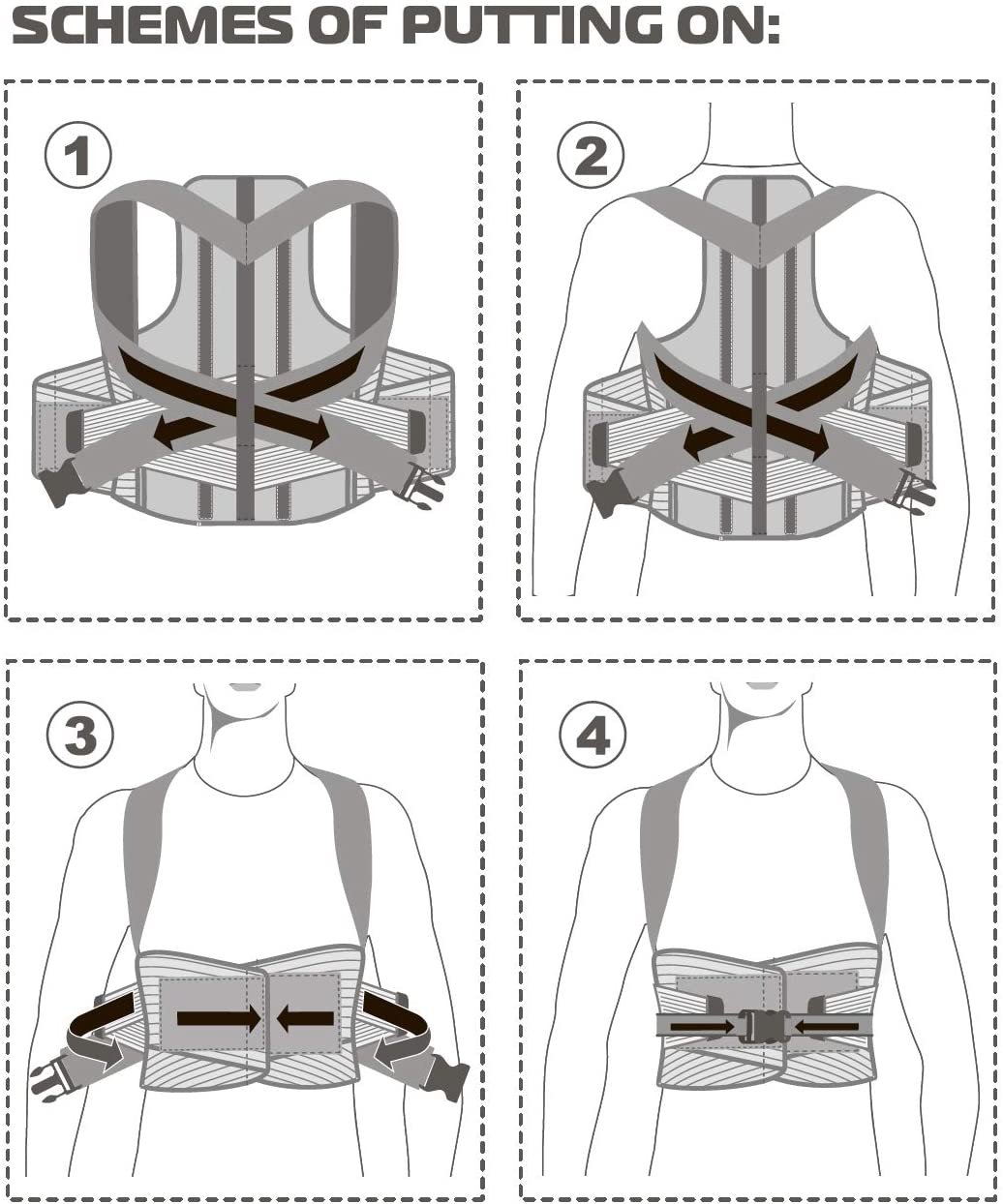 SCHEMES OF PUTTING ON:

1

2

3

4